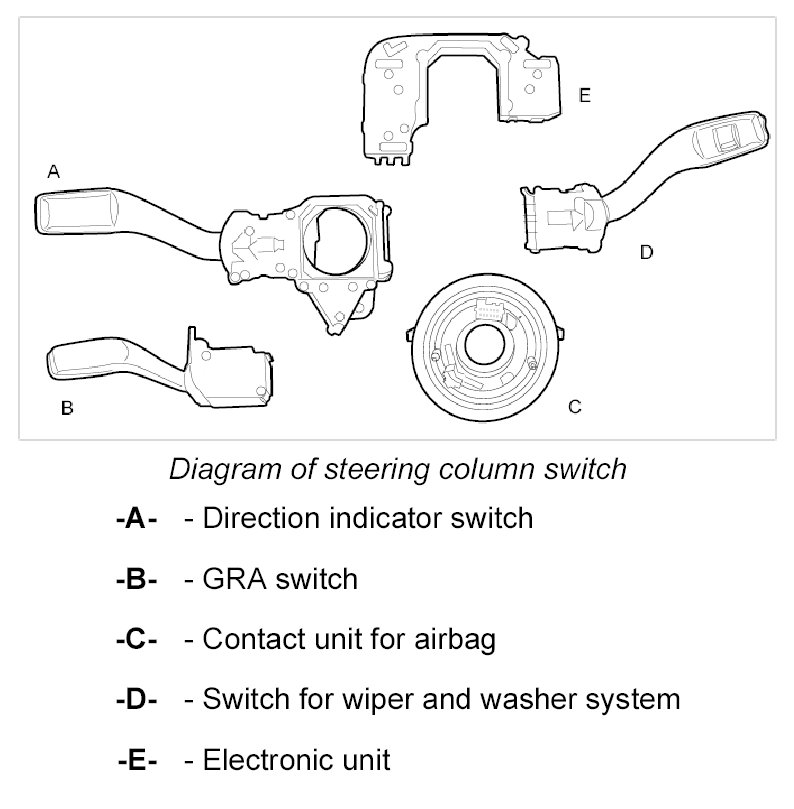 E

A

D

B

C

Diagram of steering column switch

-A- - Direction indicator switch

-B- - GRA switch

-C- - Contact unit for airbag

-D- - Switch for wiper and washer system

-E- - Electronic unit