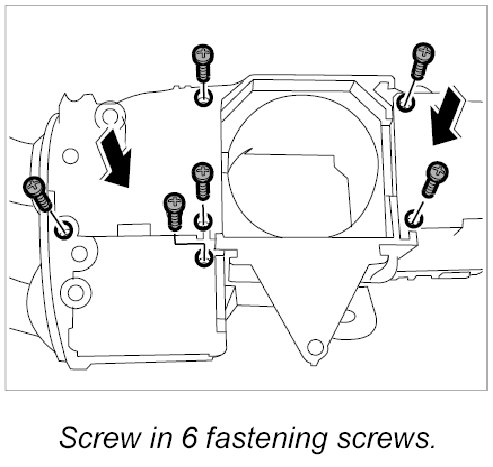 Screw in 6 fastening screws.