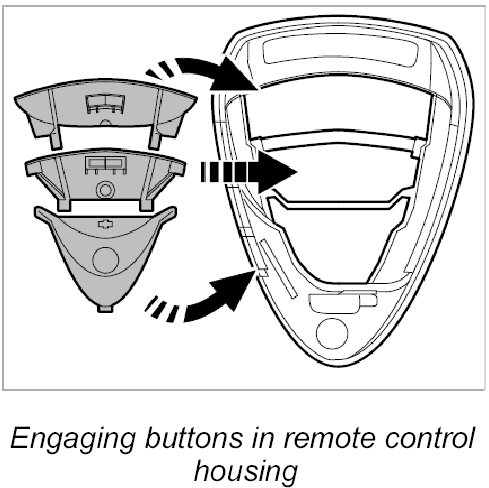 Engaging buttons in remote control housing