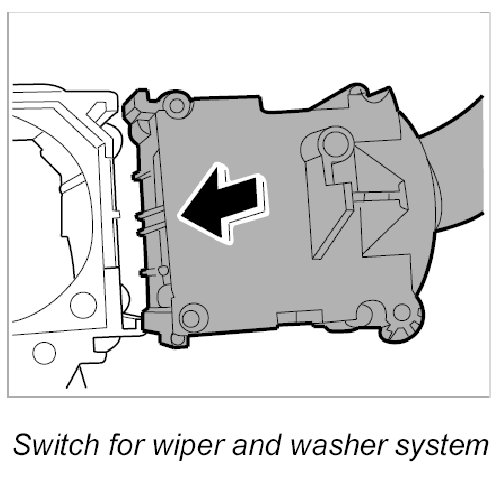 Switch for wiper and washer system