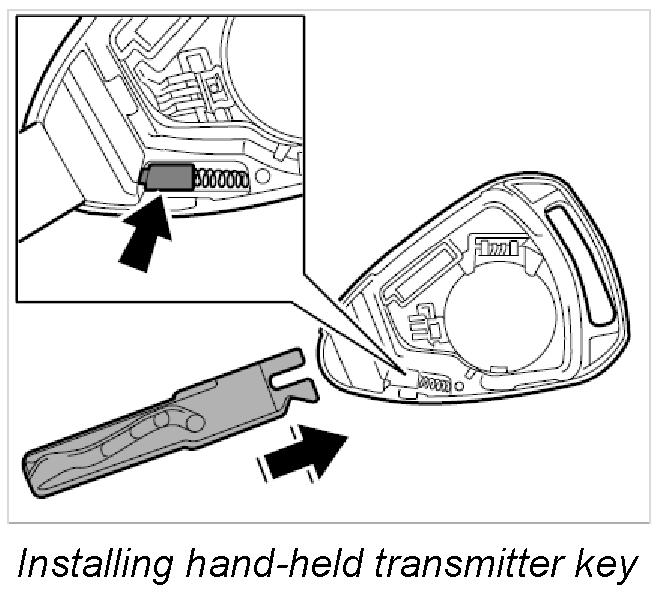 Installing hand-held transmitter key