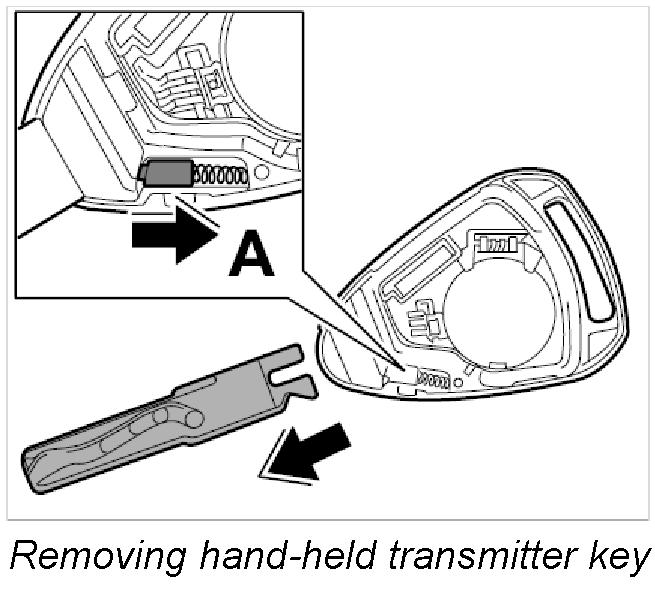 A

Removing hand-held transmitter key