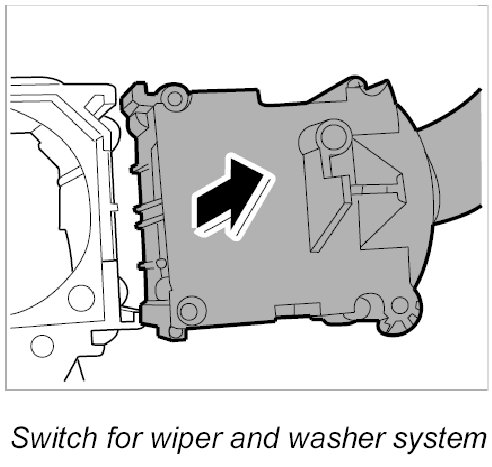 Switch for wiper and washer system