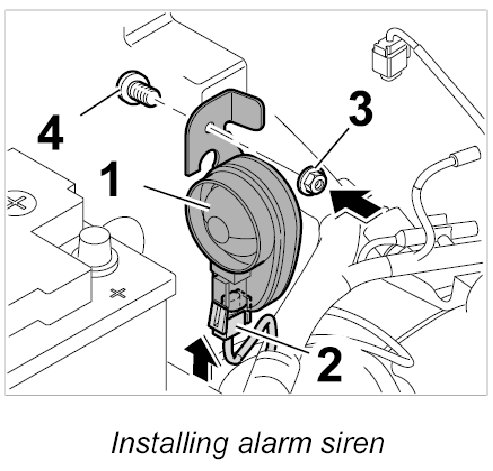 4

3

1

2

Installing alarm siren