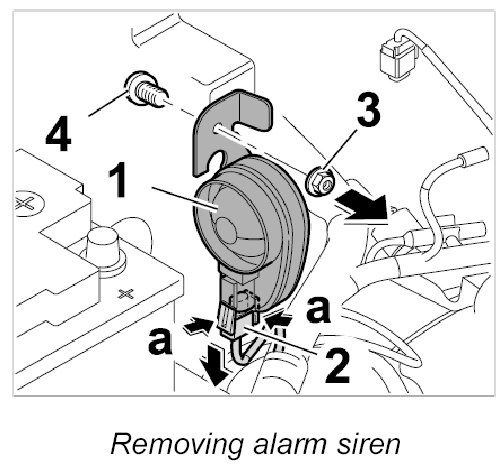 4
3
1
a
a
2
Removing alarm siren