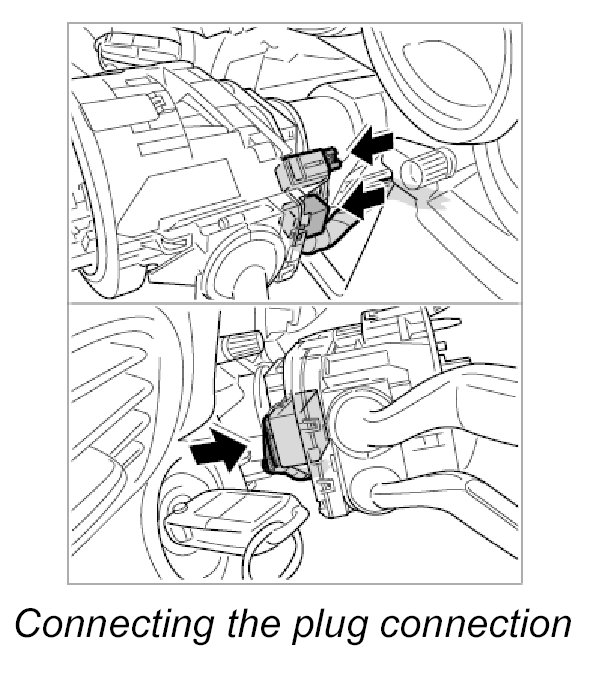 Connecting the plug connection