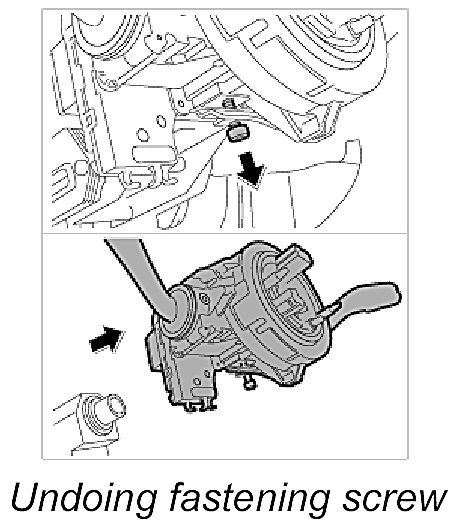 Undoing fastening screw