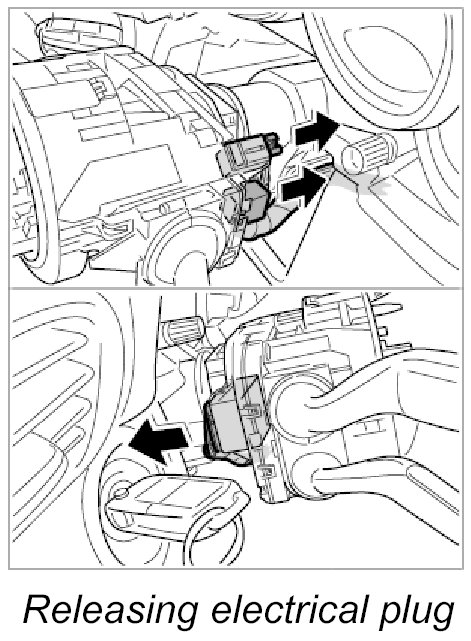 Releasing electrical plug