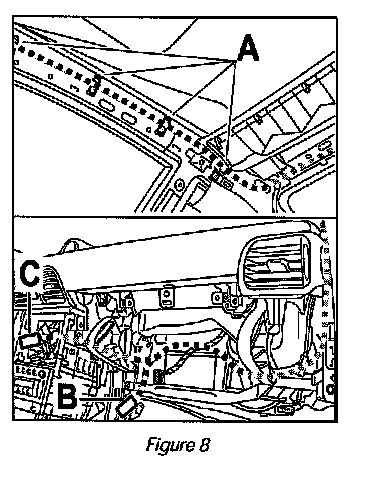 A

C

B

Figure 8