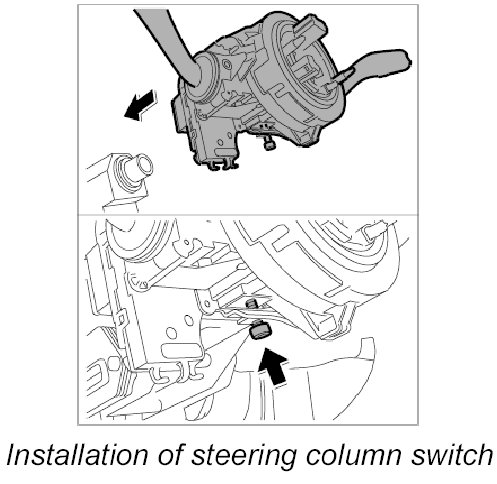 Installation of steering column switch