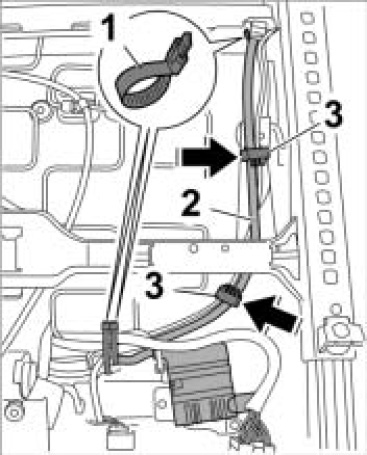 1
3
2
3