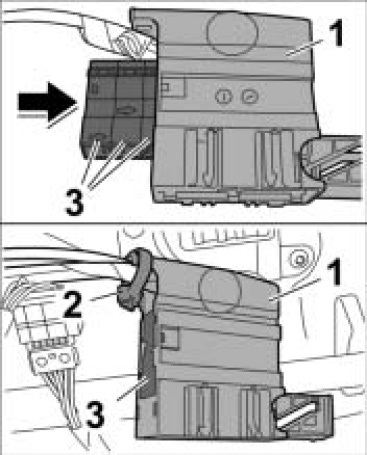 1
3
1
2
3