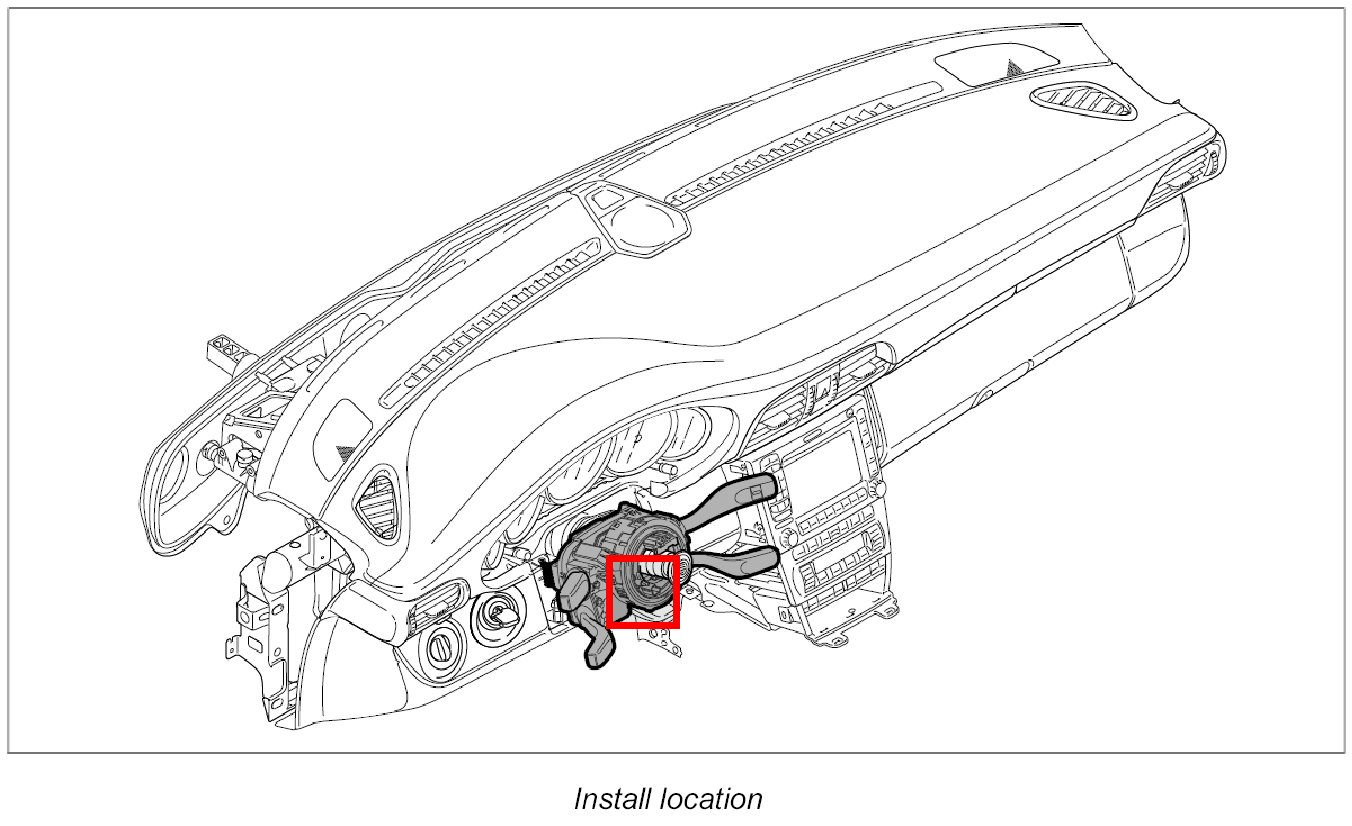 Install location