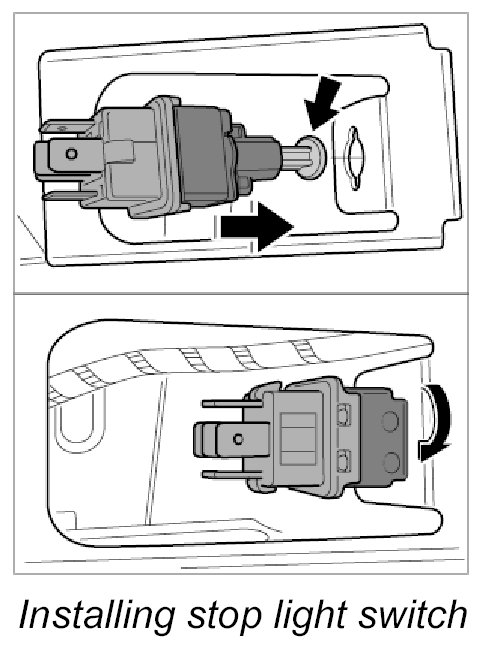 Installing stop light switch