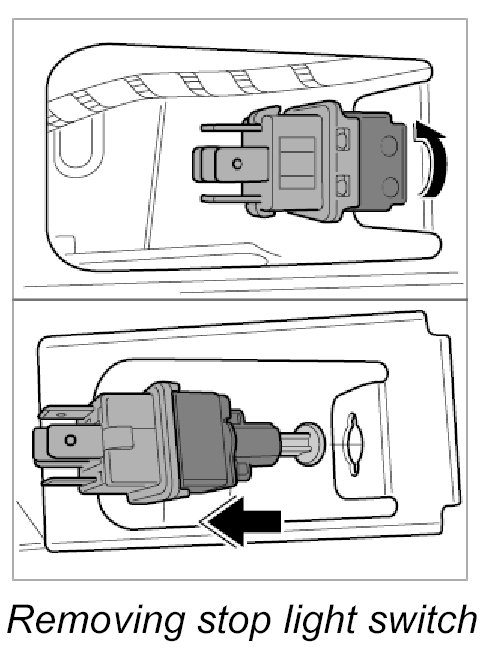 Removing stop light switch