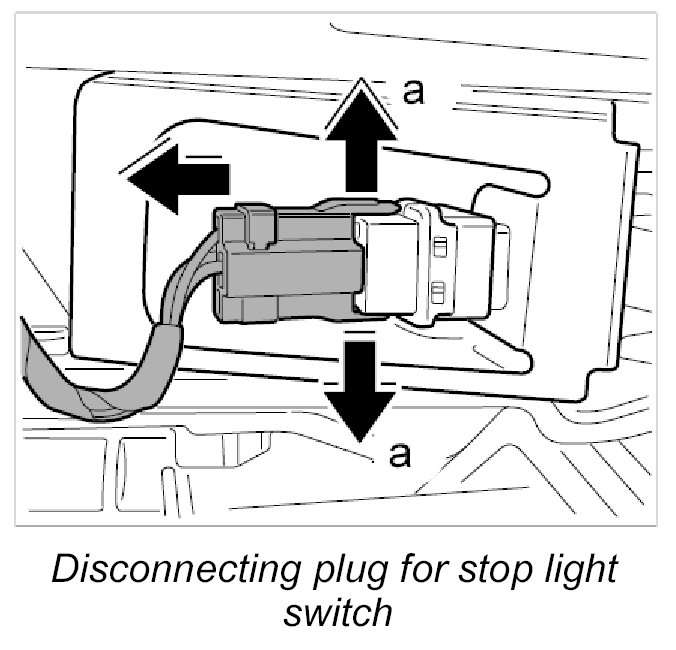 a

a

Disconnecting plug for stop light switch