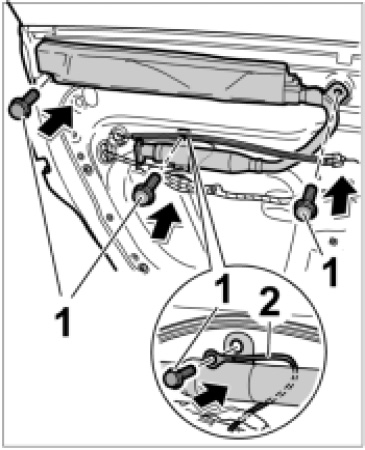 1
1
1
2
1