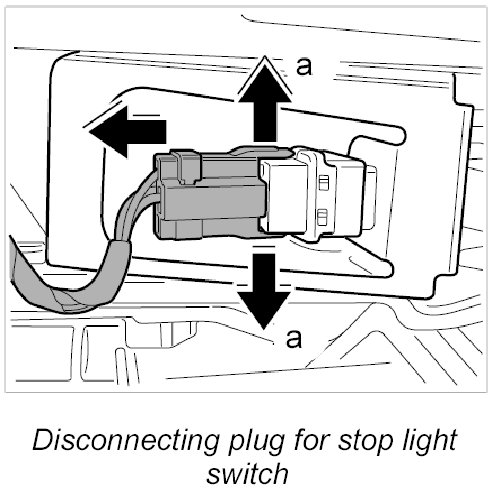 a

a

Disconnecting plug for stop light switch