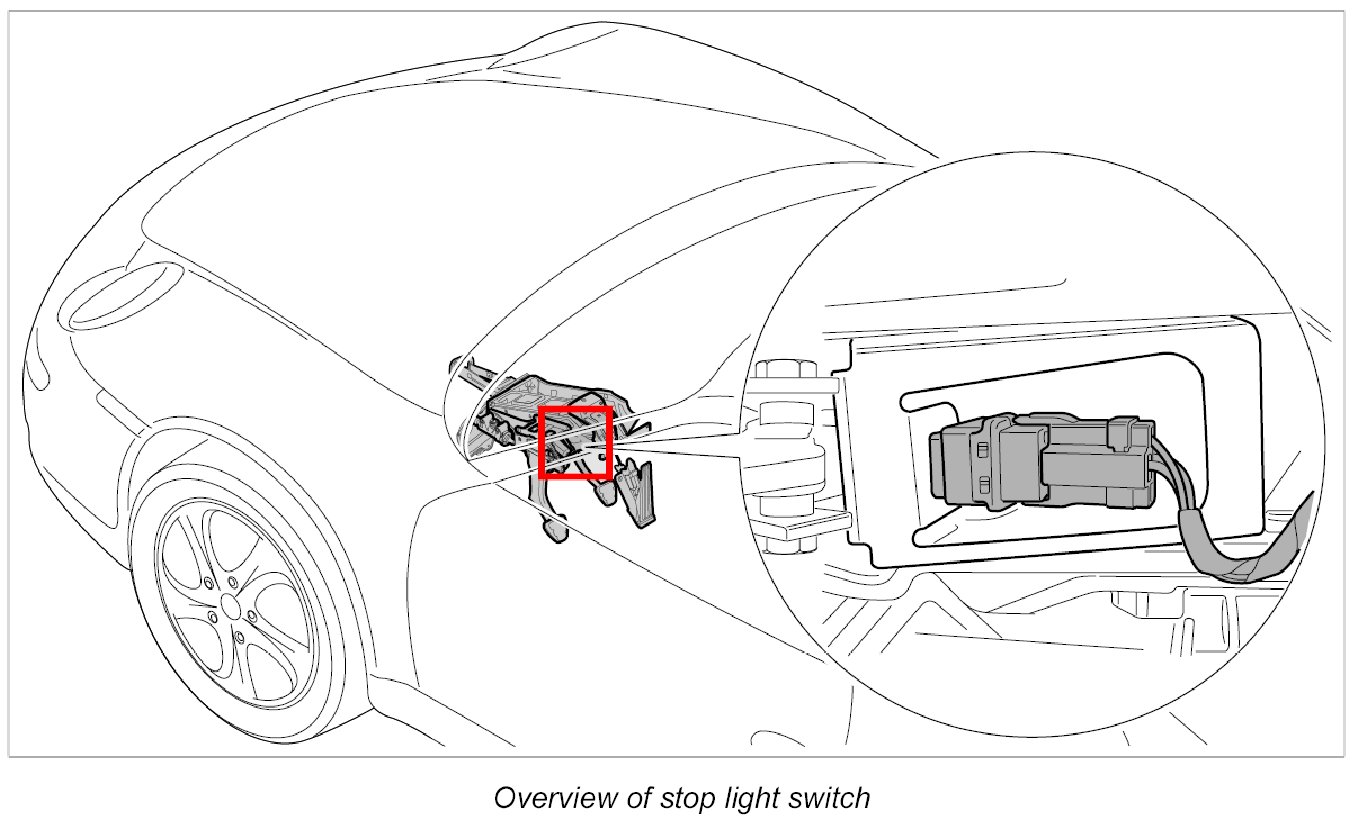 Overview of stop light switch