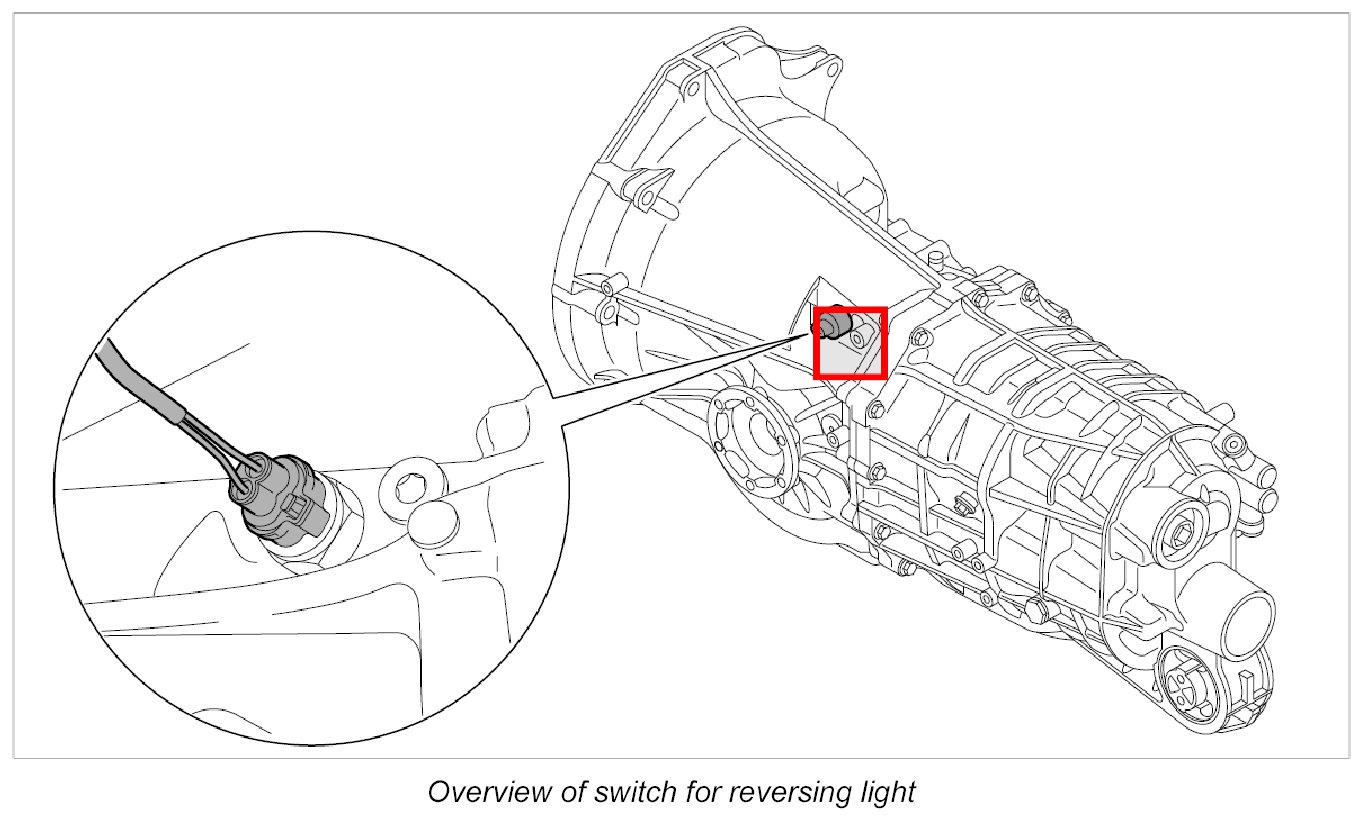 Overview of switch for reversing light