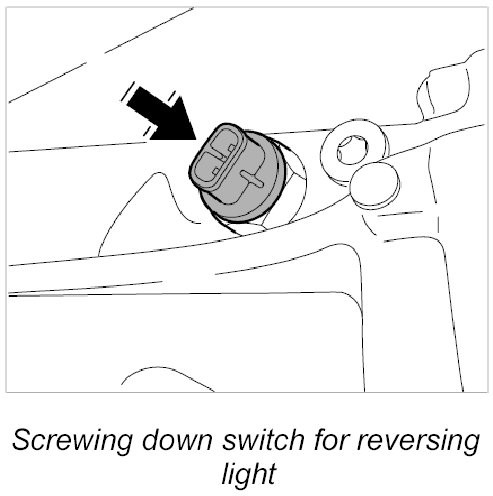 Screwing down switch for reversing light