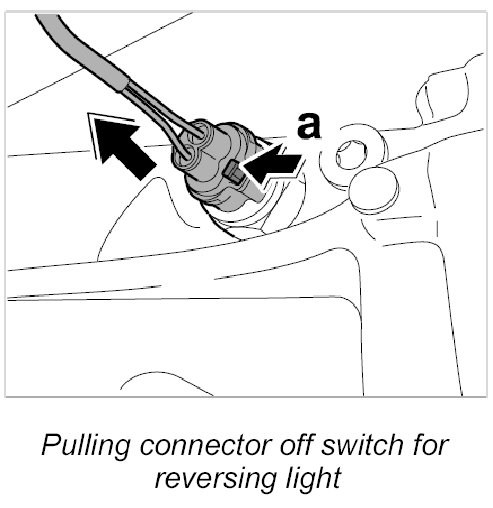 a

Pulling connector off switch for reversing light