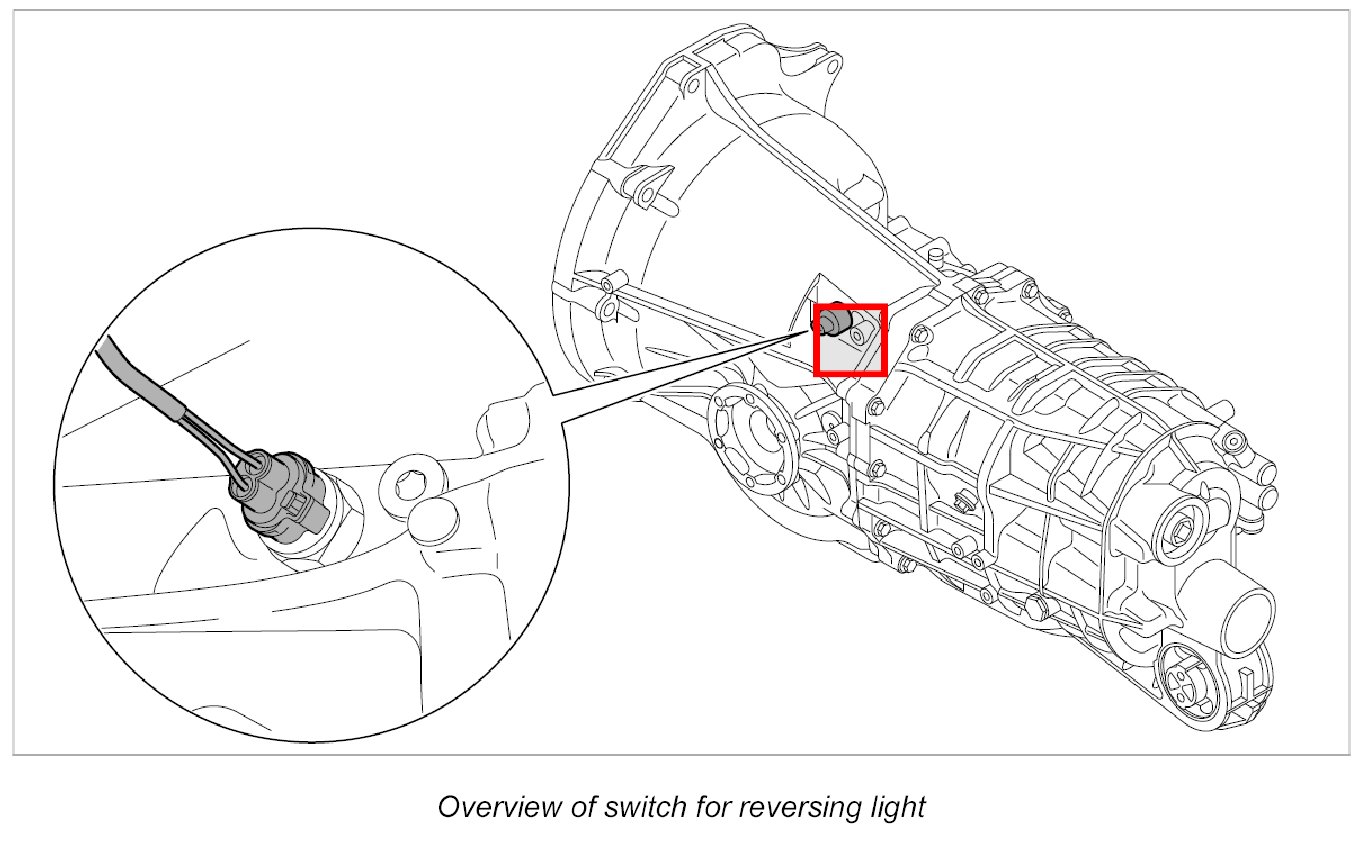 Overview of switch for reversing light