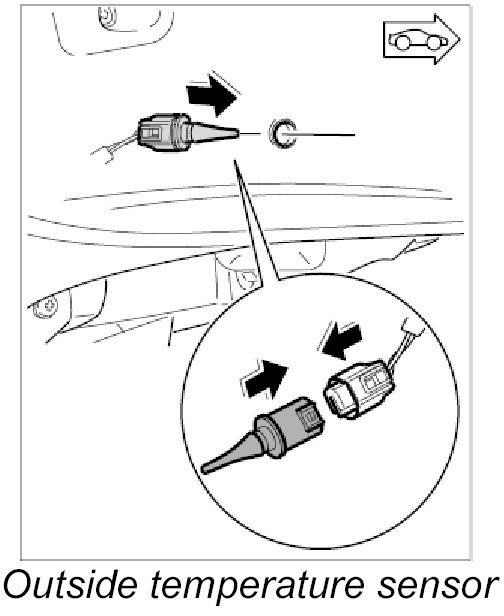 Outside temperature sensor