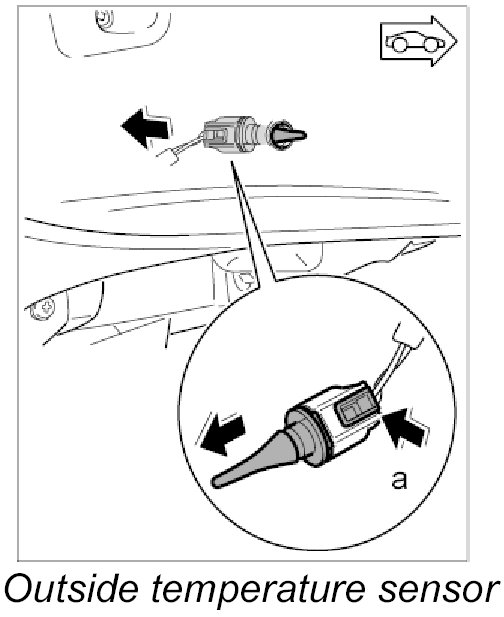 a

Outside temperature sensor