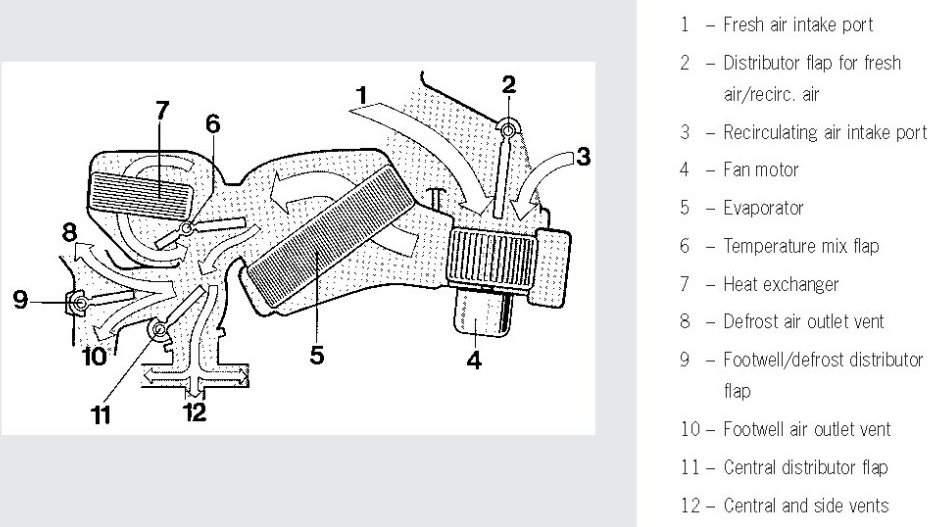 1
2
3
7
6
8
9
10
11
12
5
4

1 – Fresh air intake port

2 – Distributor flap for fresh air/recirc. air

3 – Recirculating air intake port

4 – Fan motor

5 – Evaporator

6 – Temperature mix flap

7 – Heat exchanger

8 – Defrost air outlet vent

9 – Footwell/defrost distributor flap

10 – Footwell air outlet vent

11 – Central distributor flap

12 – Central and side vents