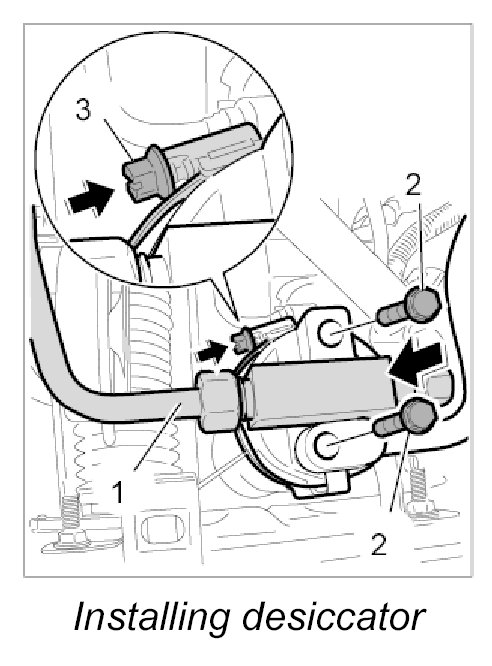 3

2

1

2

Installing desiccator