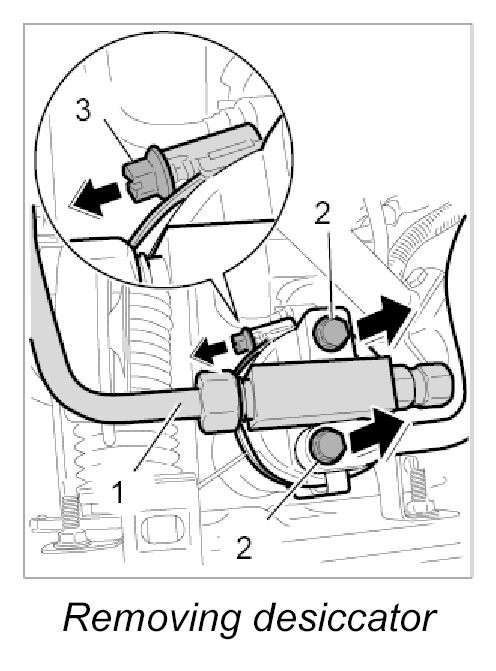 3
2
1
2
Removing desiccator