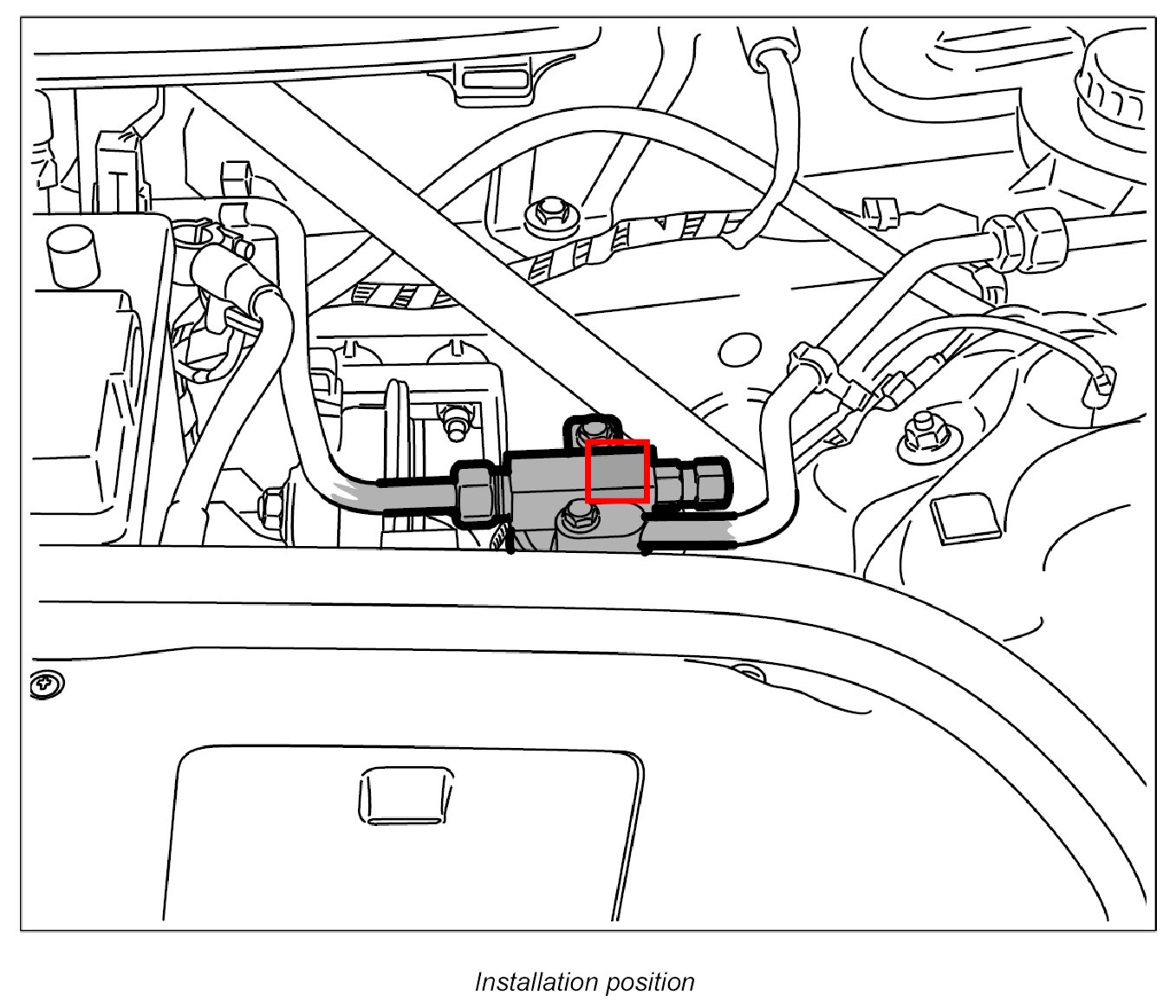 Installation position