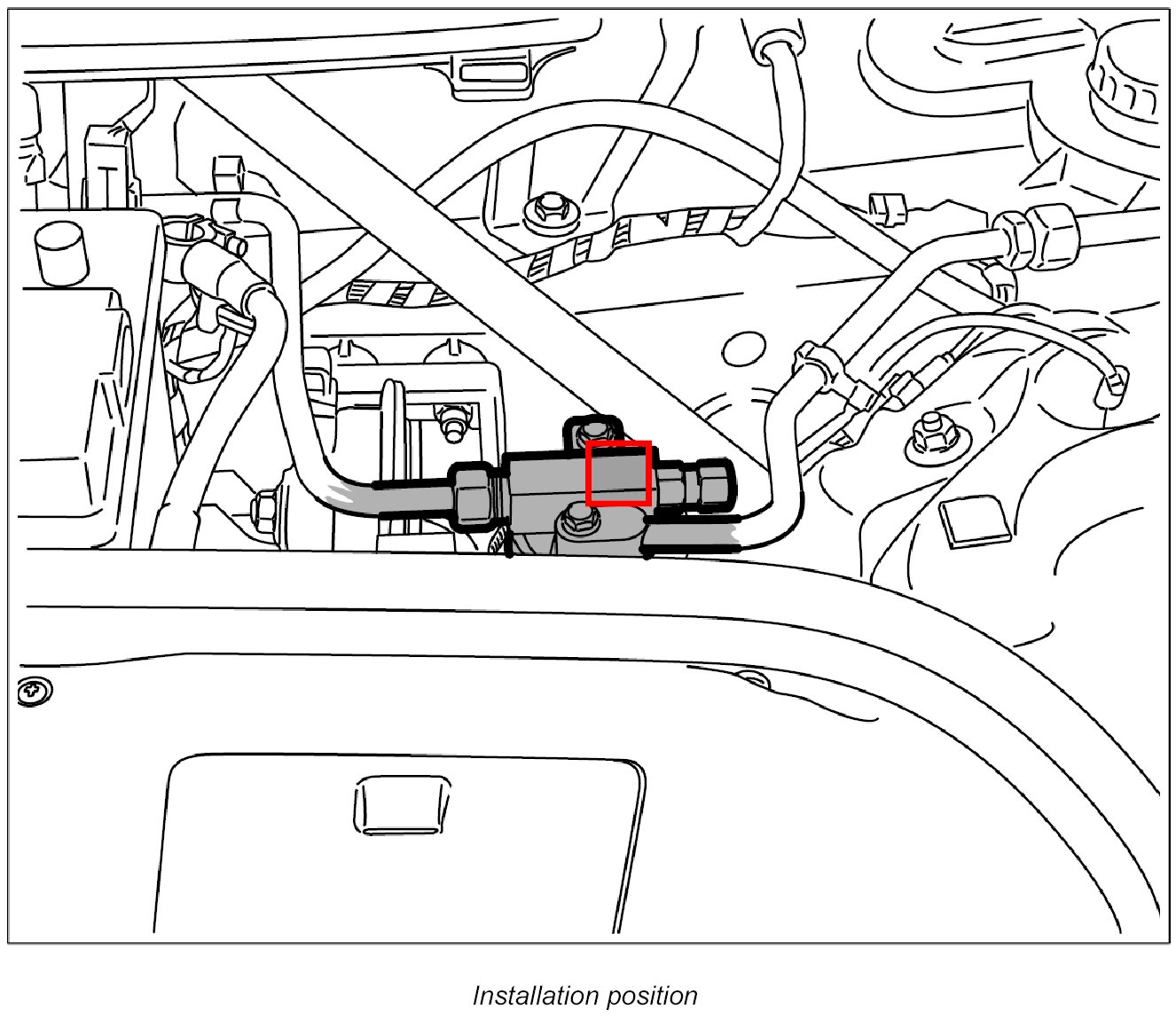 Installation position