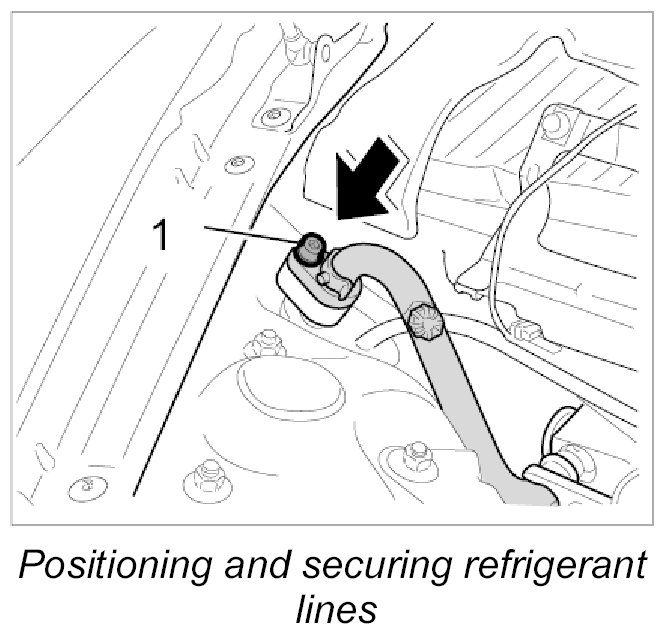 1

Positioning and securing refrigerant lines