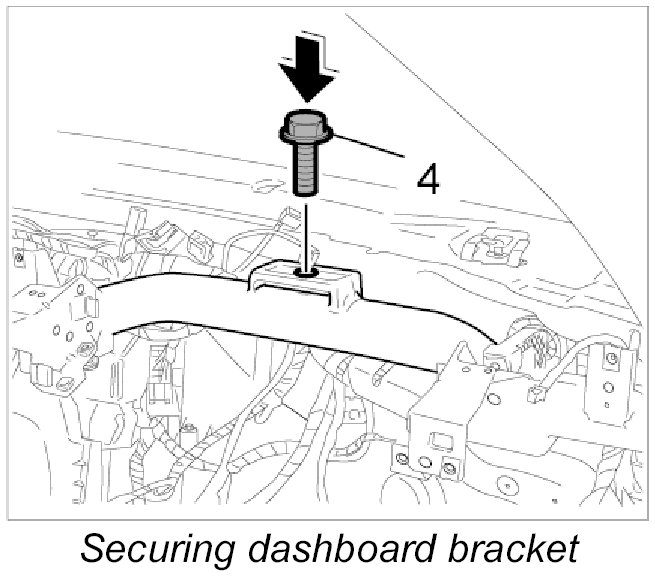 4

Securing dashboard bracket