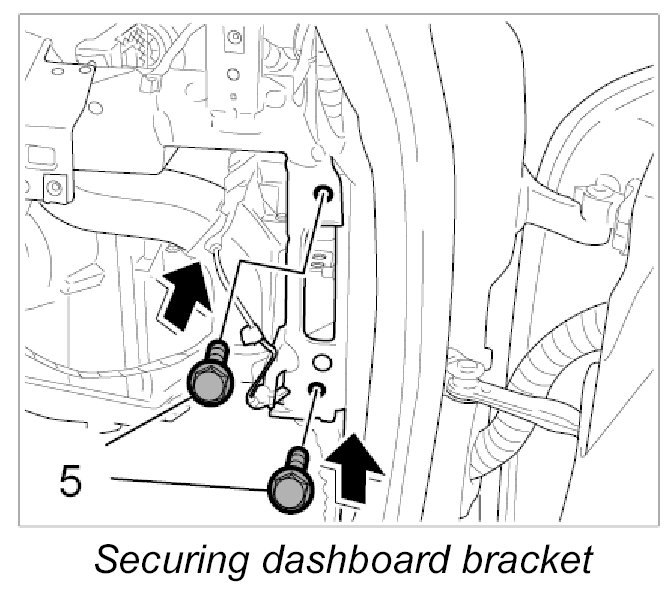 5

Securing dashboard bracket