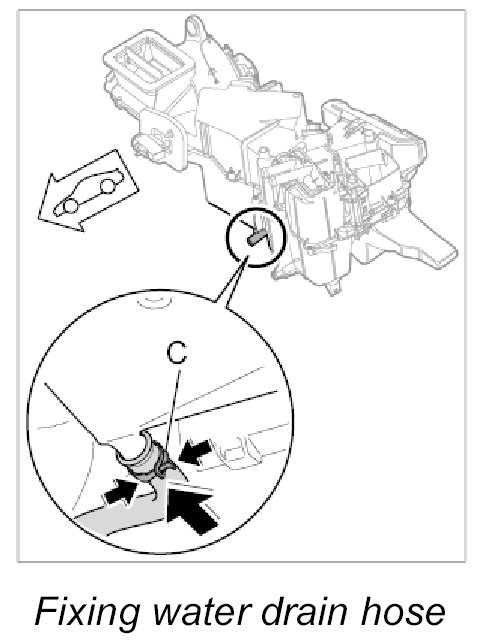 C

Fixing water drain hose