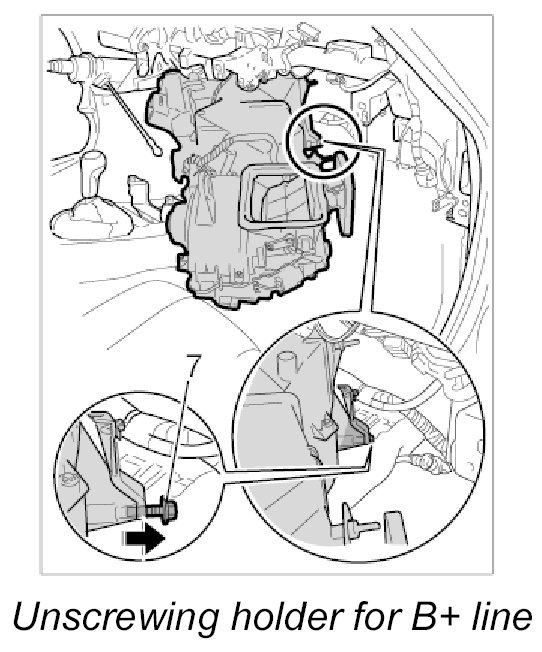 7

Unscrewing holder for B+ line