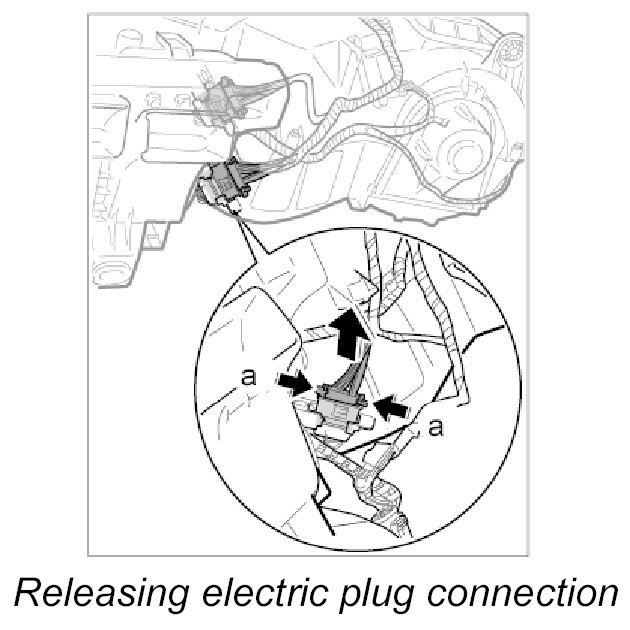 a

a

Releasing electric plug connection