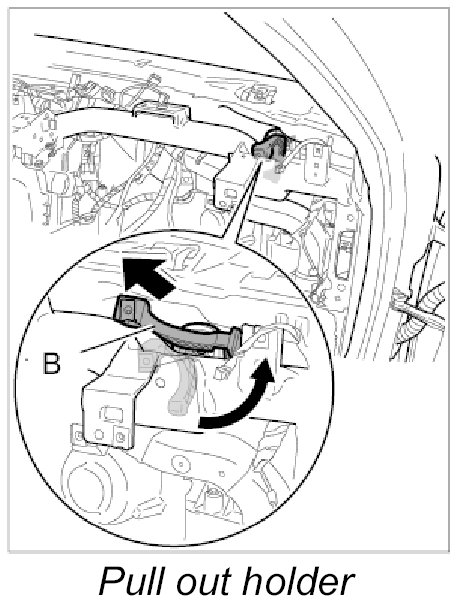 B

Pull out holder