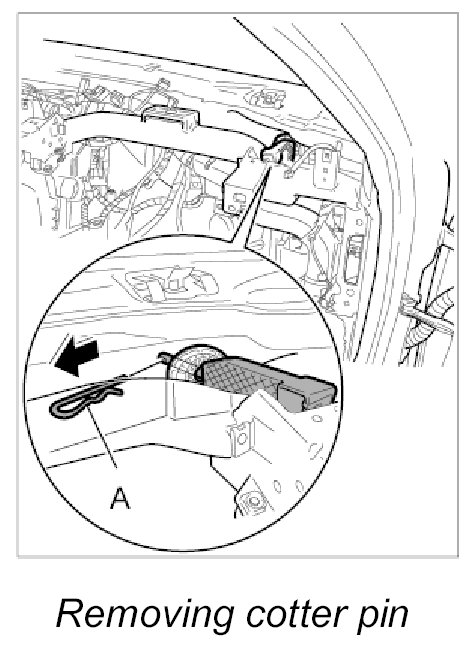 A

Removing cotter pin