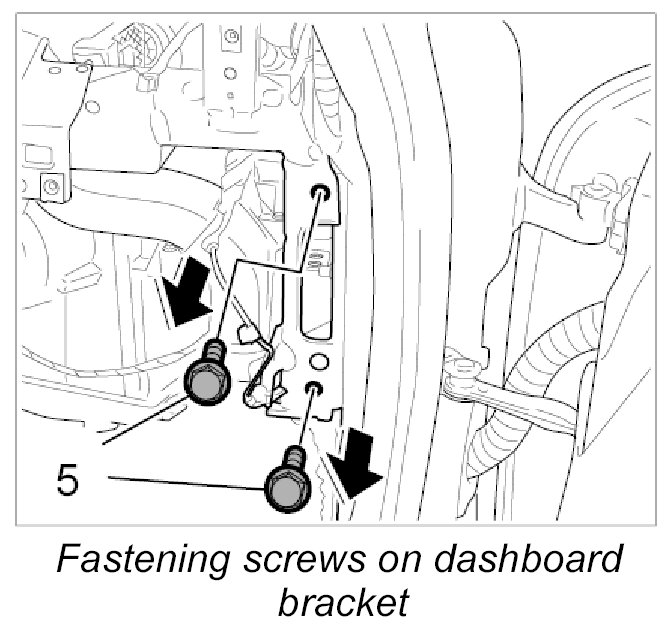 5

Fastening screws on dashboard bracket