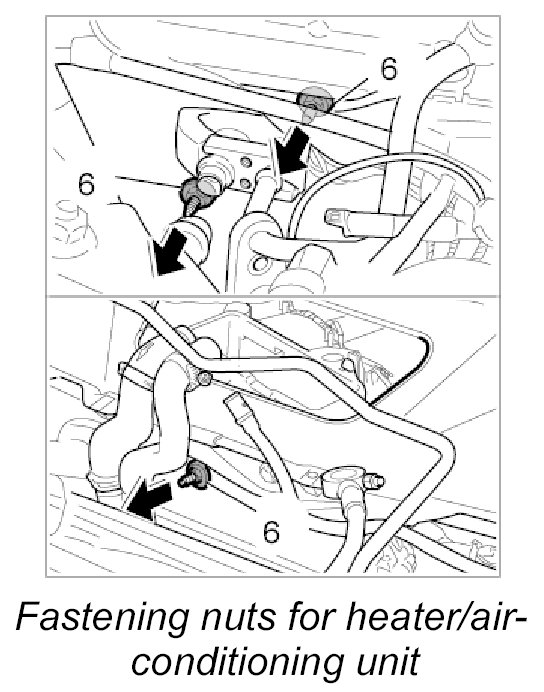 6
6
6

Fastening nuts for heater/air-conditioning unit