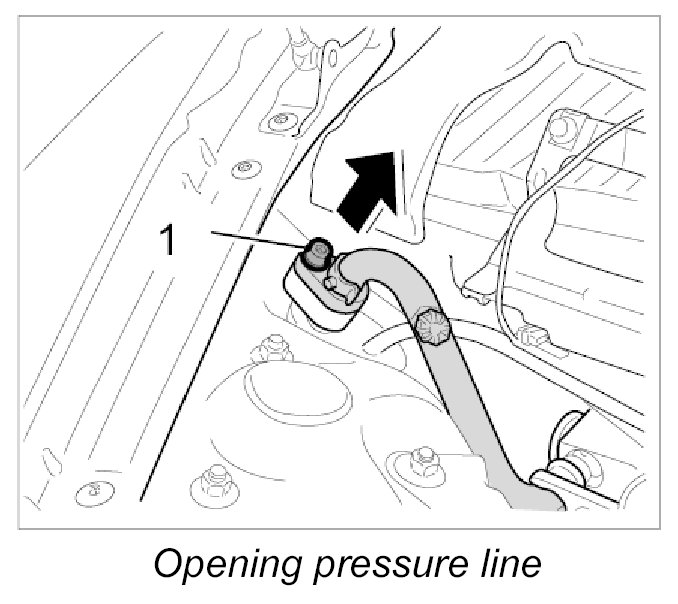 1

Opening pressure line