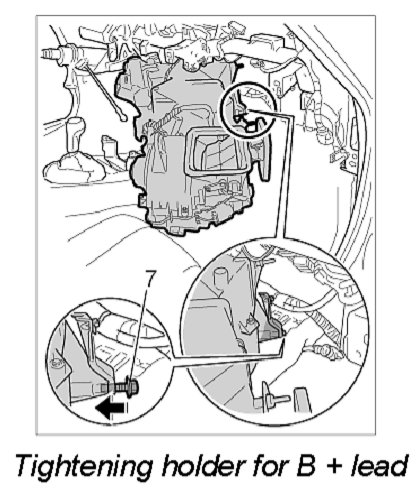 7

Tightening holder for B + lead