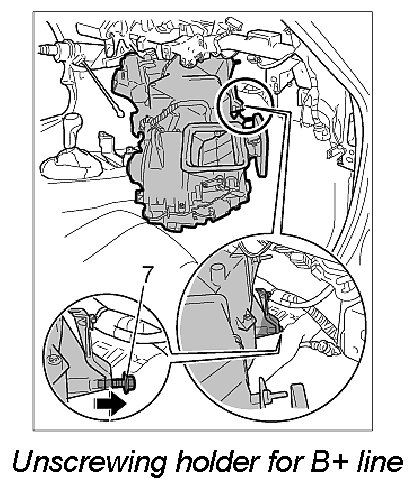 7

Unscrewing holder for B+ line