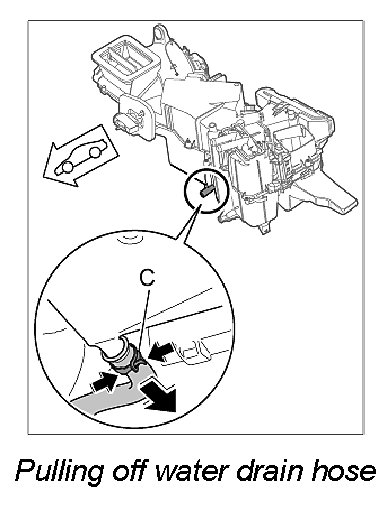 C

Pulling off water drain hose