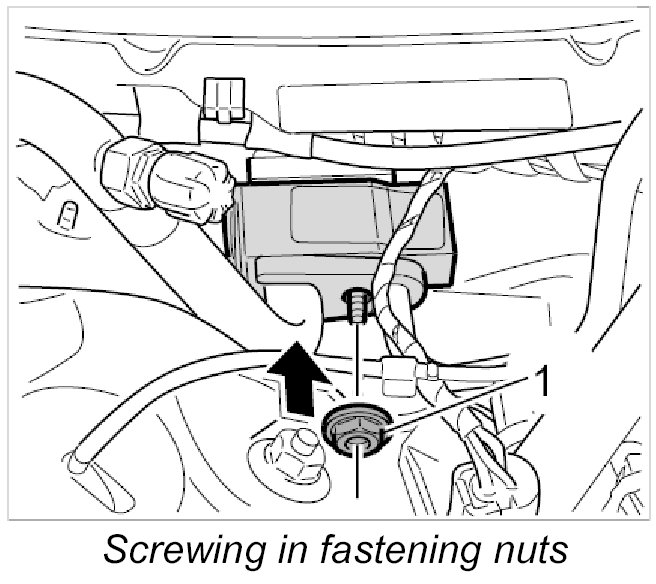 1

Screwing in fastening nuts