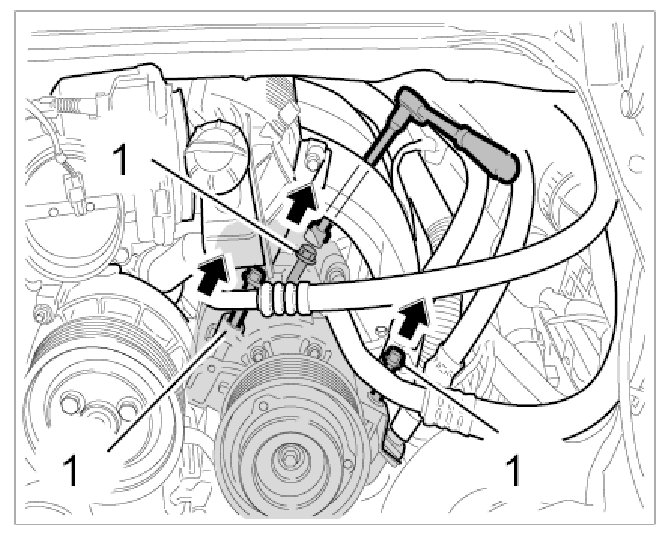 1

1

1